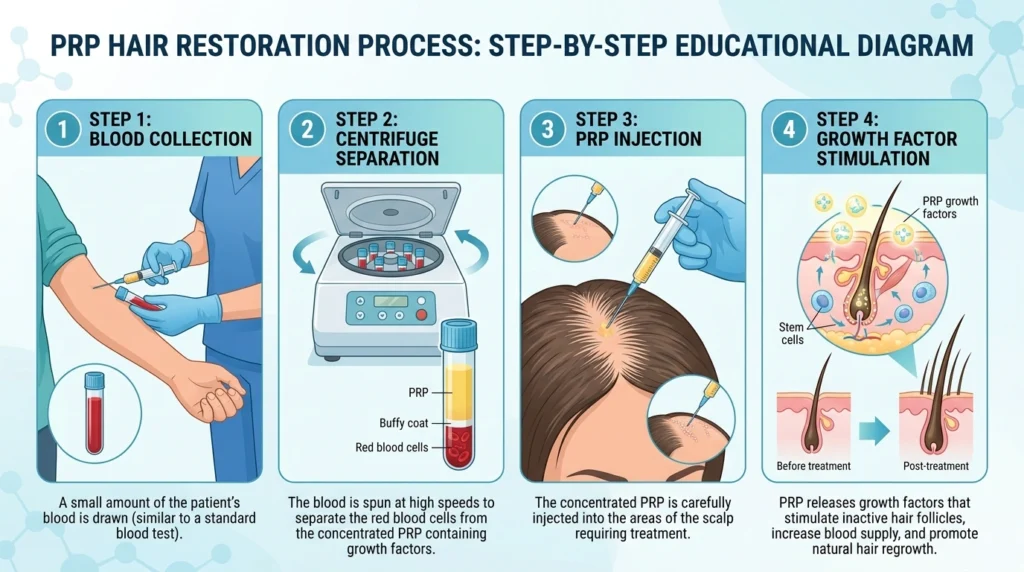 PRP HAIR RESTORATION PROCESS: STEP-BY-STEP EDUCATIONAL DIAGRAM

1 STEP 1: BLOOD COLLECTION

A small amount of the patient's blood is drawn (similar to a standard blood test).

2 STEP 2: CENTRIFUGE SEPARATION

PRP

Buffy coat

Red blood cells

The blood is spun at high speeds to separate the red blood cells from the concentrated PRP containing growth factors.

3 STEP 3: PRP INJECTION

The concentrated PRP is carefully injected into the areas of the scalp requiring treatment.

4 STEP 4: GROWTH FACTOR STIMULATION

PRP growth factors

Stem cells

Before treatment

Post-treatment

PRP releases growth factors that stimulate inactive hair follicles, increase blood supply, and promote natural hair regrowth.